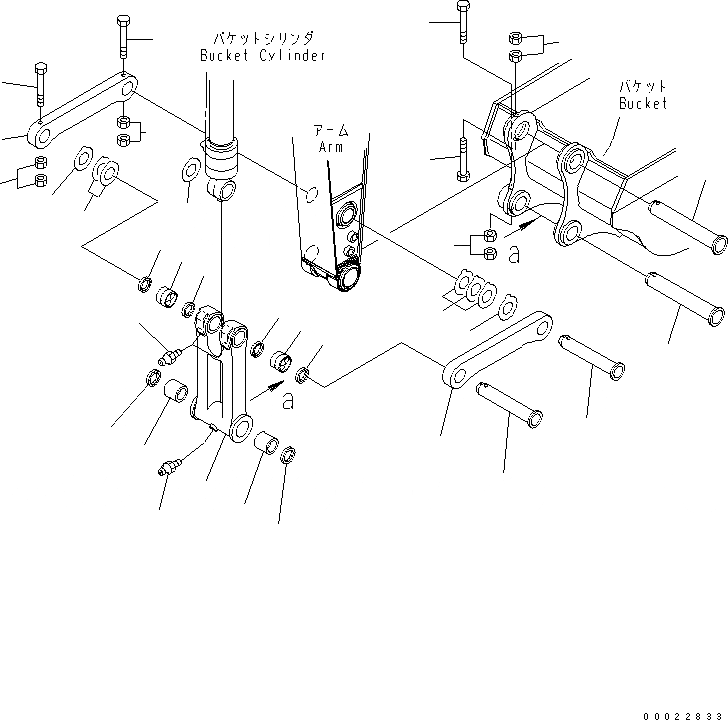 バケットシリンダ
Bucket Cylinder

アーム
Arm

バケット
Bucket

a

a

00022833