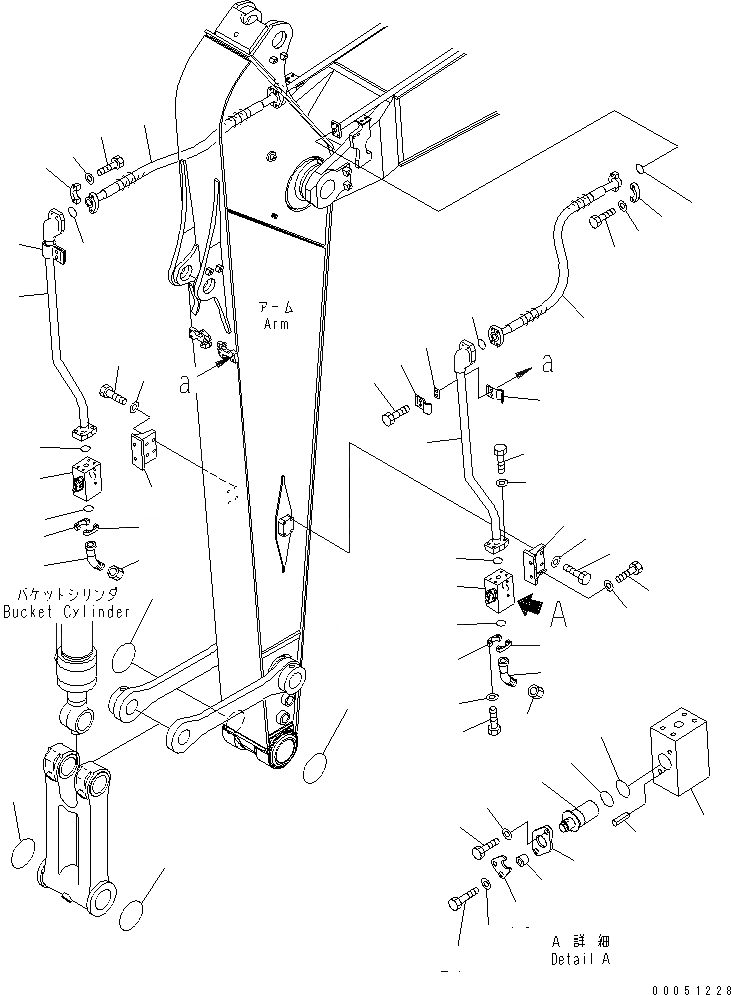 アーム
Arm

a

a

バケットシリンダ
Bucket Cylinder

A

A 詳細
Detail A

00051228