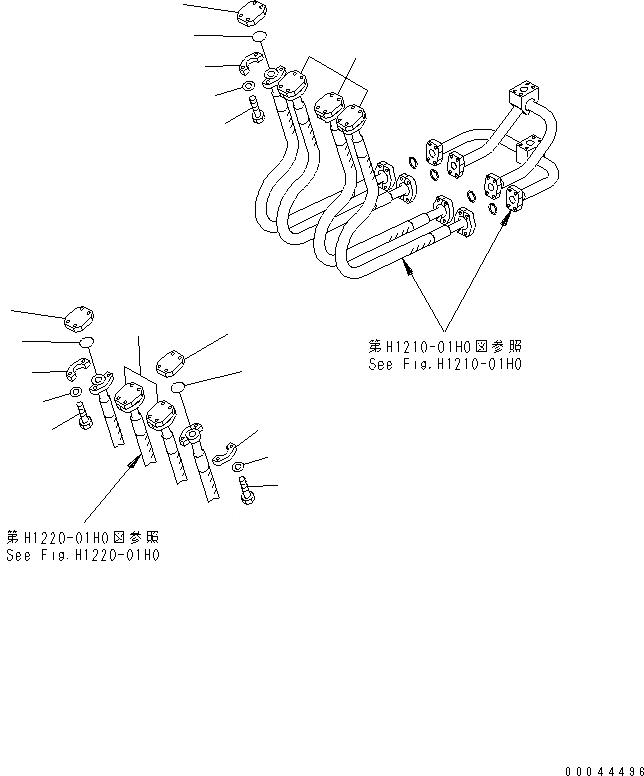 第H1210-01H0図参照
See Fig.H1210-01H0

第H1220-01H0図参照
See Fig.H1220-01H0

00044496