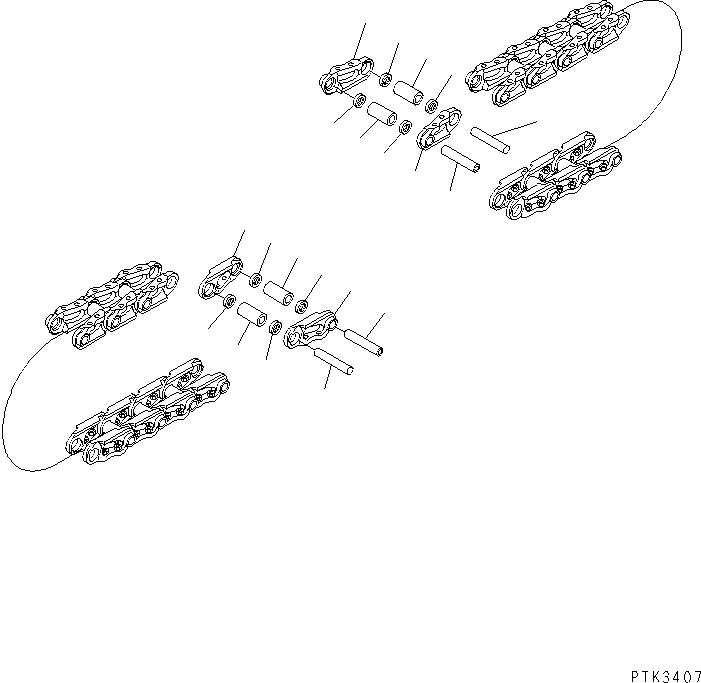 PTK3407