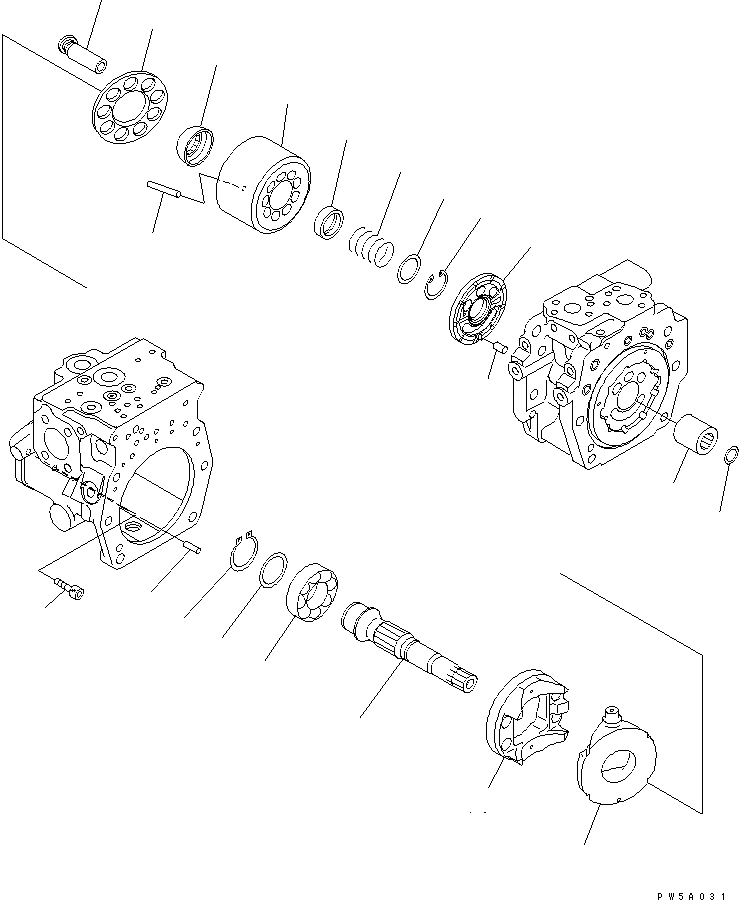 PW5A031