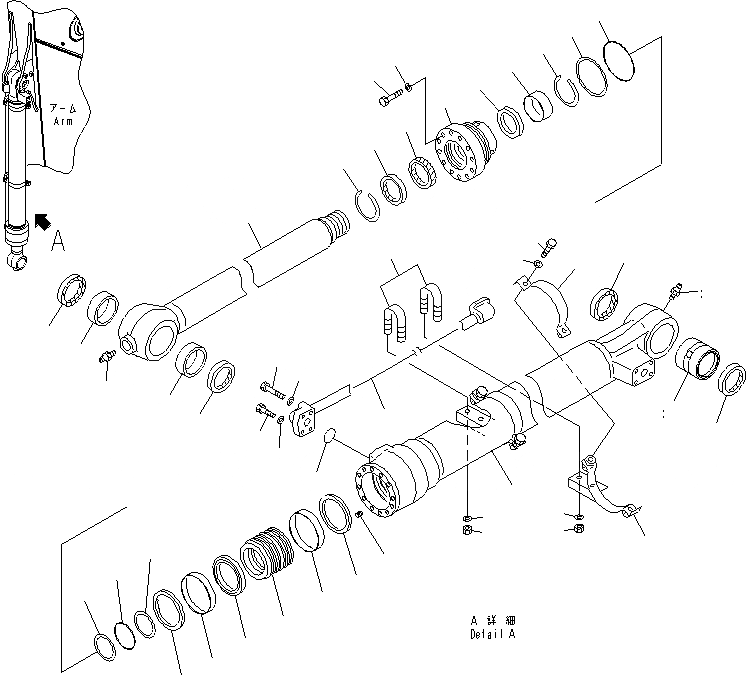 アーム
Arm

A

A 詳細
Detail A