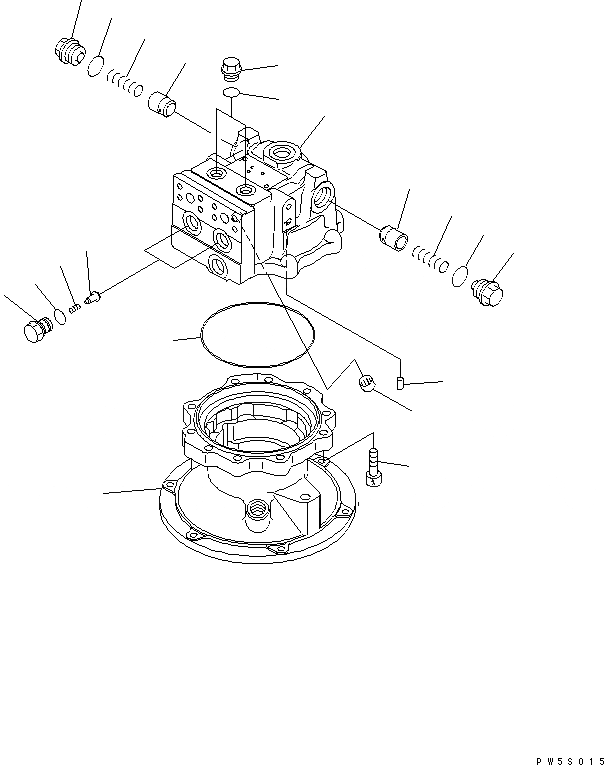 PW5S015