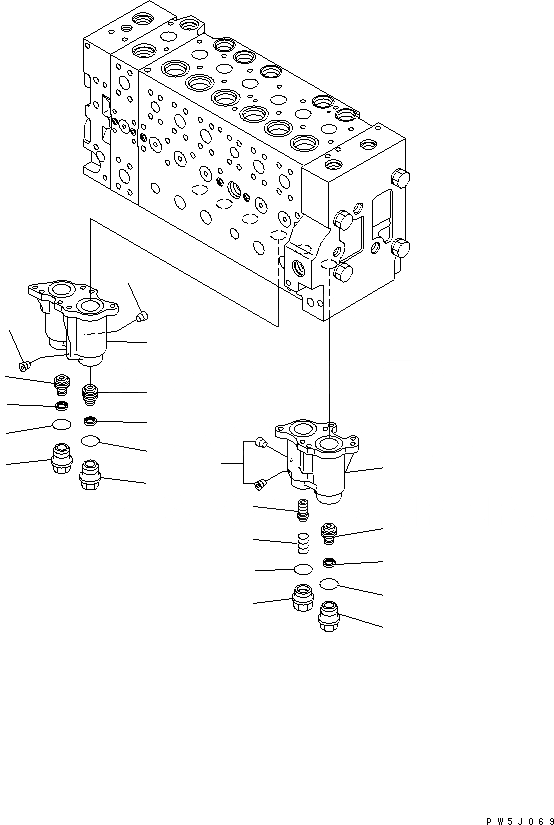 PW5J069