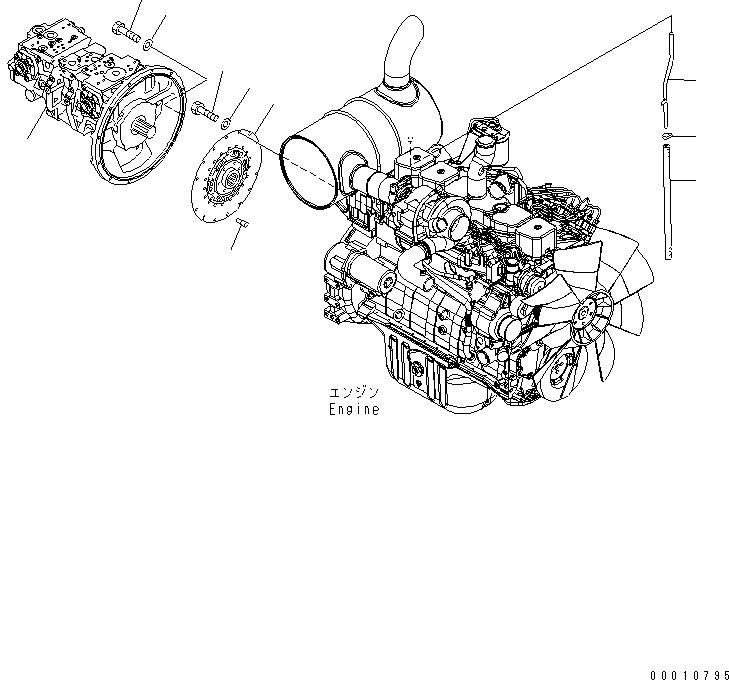 エンジン
Engine

00010795