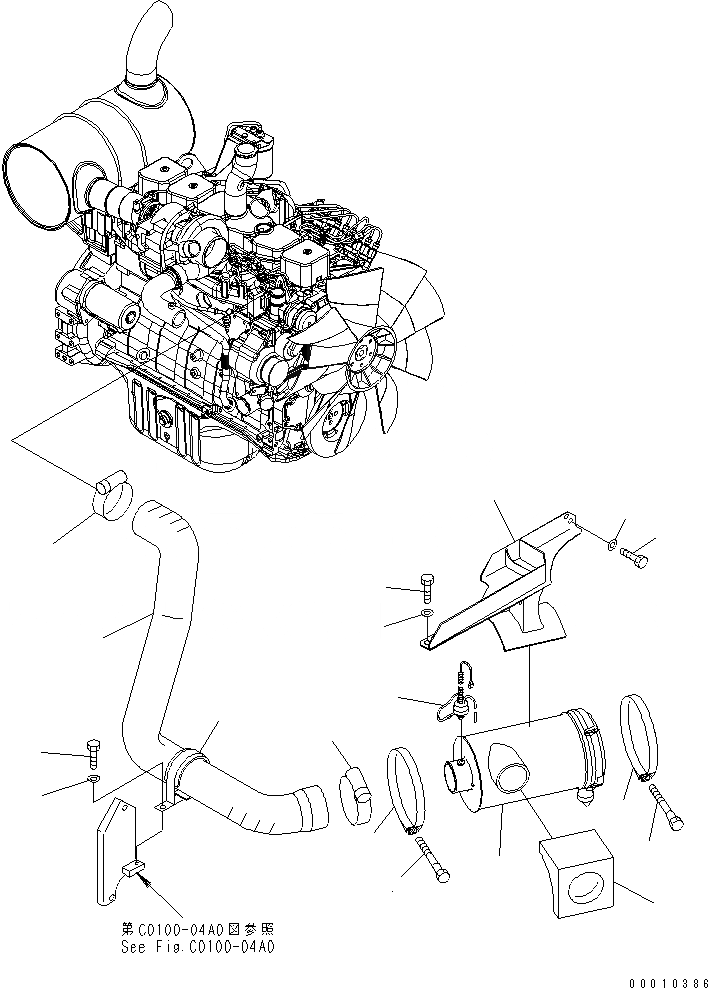 第C0100-04A0図参照
See Fig.C0100-04A0

00010386