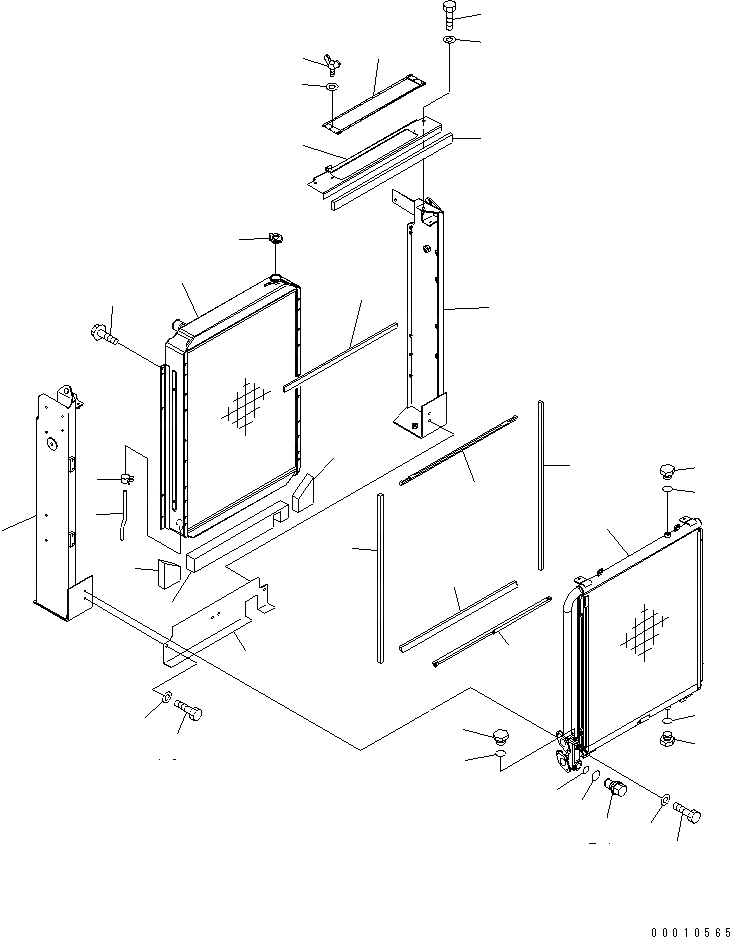 00010565