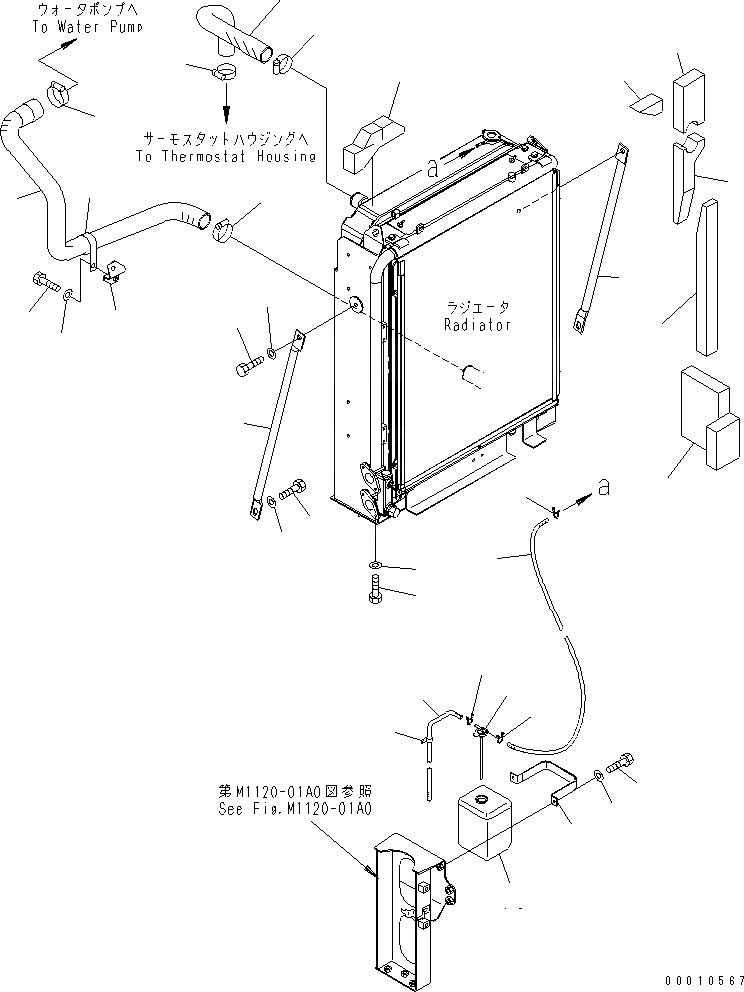 ウォータポンプへ
To Water Pump

サーモスタットハウジングへ
To Thermostat Housing

a

ラジエータ
Radiator

a

第M1120-01A0図参照
See Fig.M1120-01A0

00010567