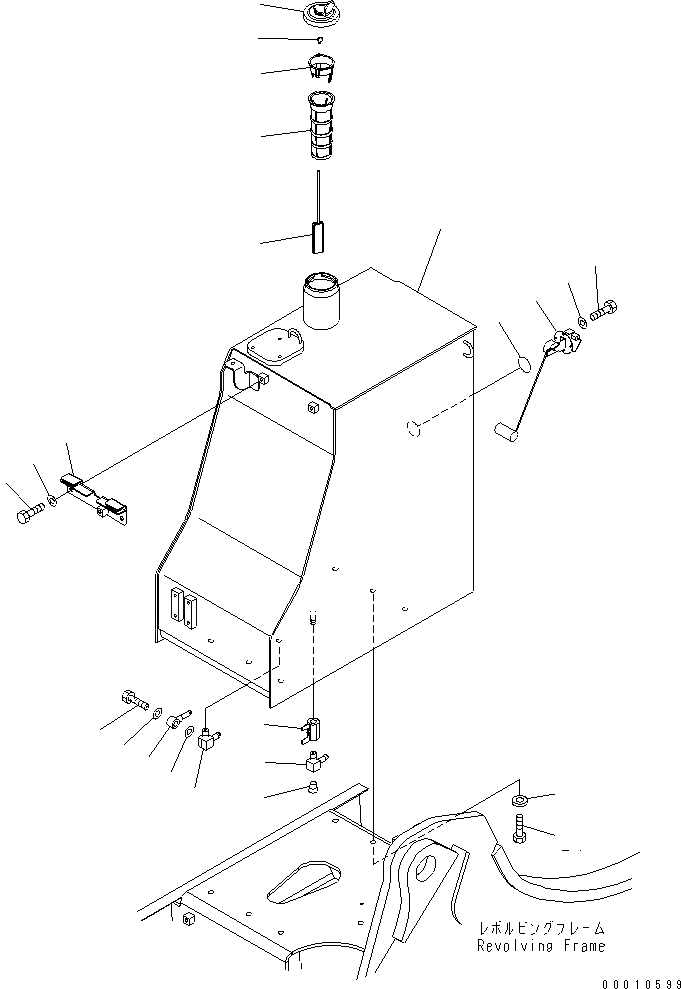 レボルビングフレーム
Revolving Frame

00010599