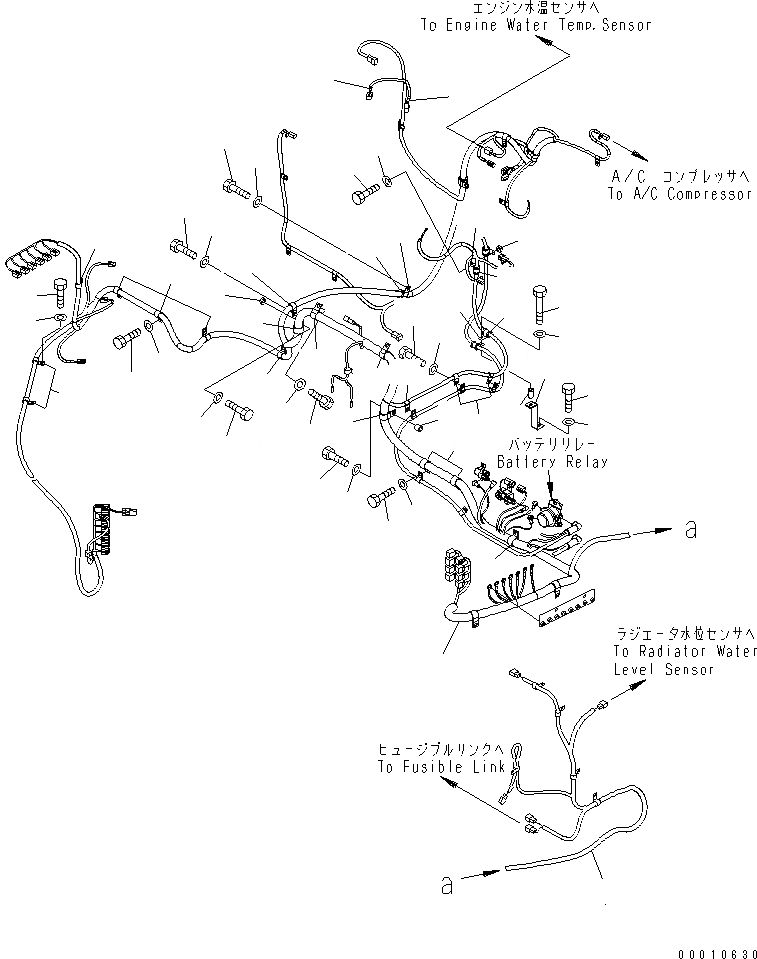 エンジン水温センサへ
To Engine Water Temp.Sensor

A/C コンプレッサへ
To A/C Compressor

バッテリリレー
Battery Relay

a

ラジエータ水位センサへ
To Radiator Water Level Sensor

ヒュージブルリンクへ
To Fusible Link

a

00010630