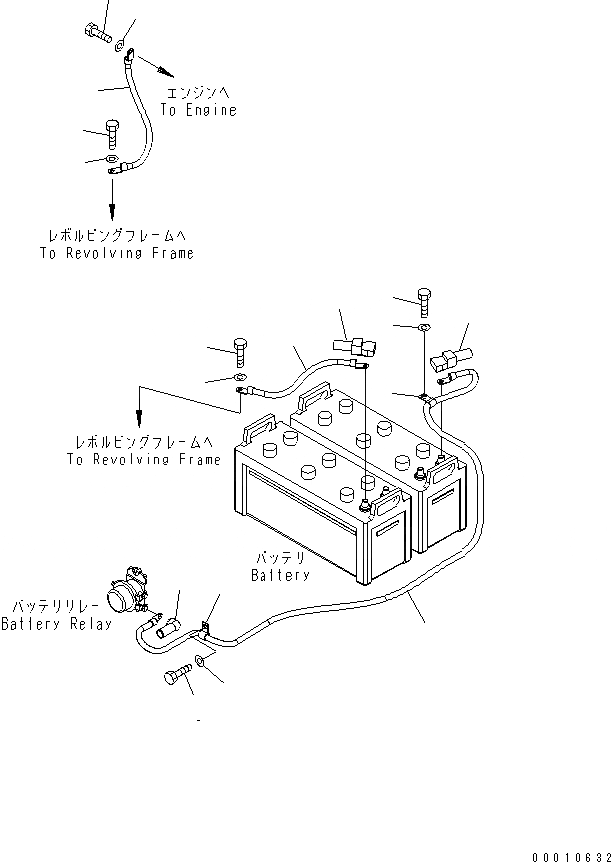 エンジンへ
To Engine

レボルビングフレームへ
To Revolving Frame

レボルビングフレームへ
To Revolving Frame

バッテリ
Battery

バッテリリレー
Battery Relay

00010632