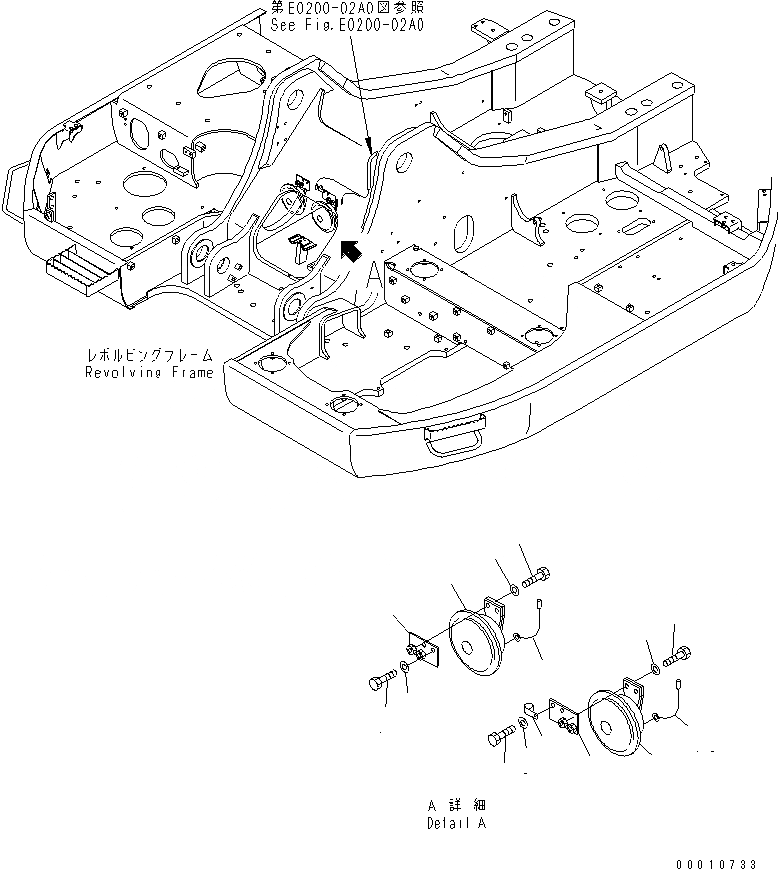 第E0200-02A0図参照
See Fig.E0200-02A0

A

レボルビングフレーム
Revolving Frame

A 詳 細
Detail A

00010733