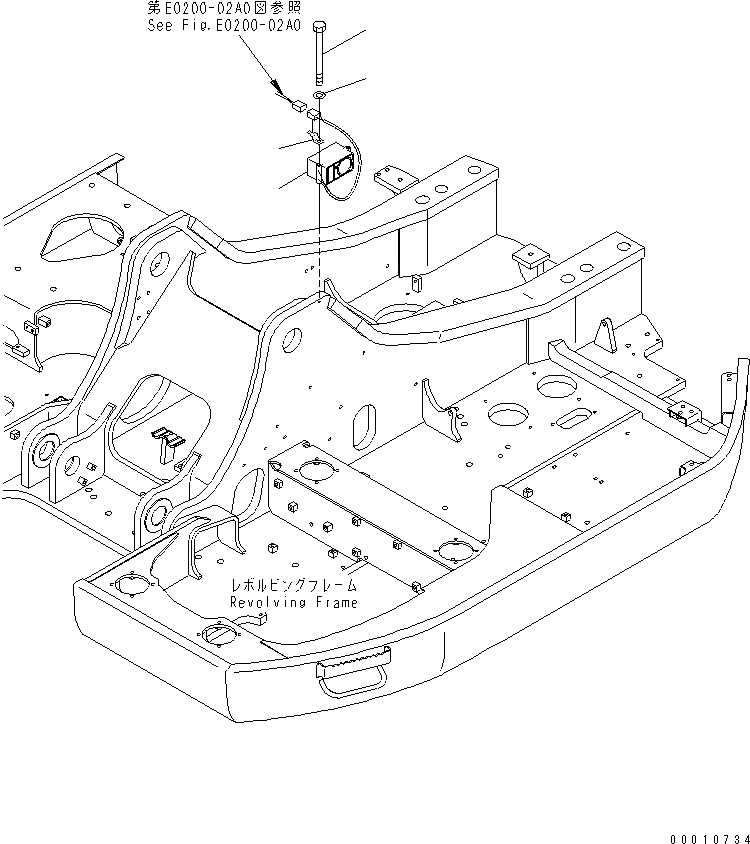 第E0200-02A0図参照
See Fig.E0200-02A0

レボルビングフレーム
Revolving Frame

00010734