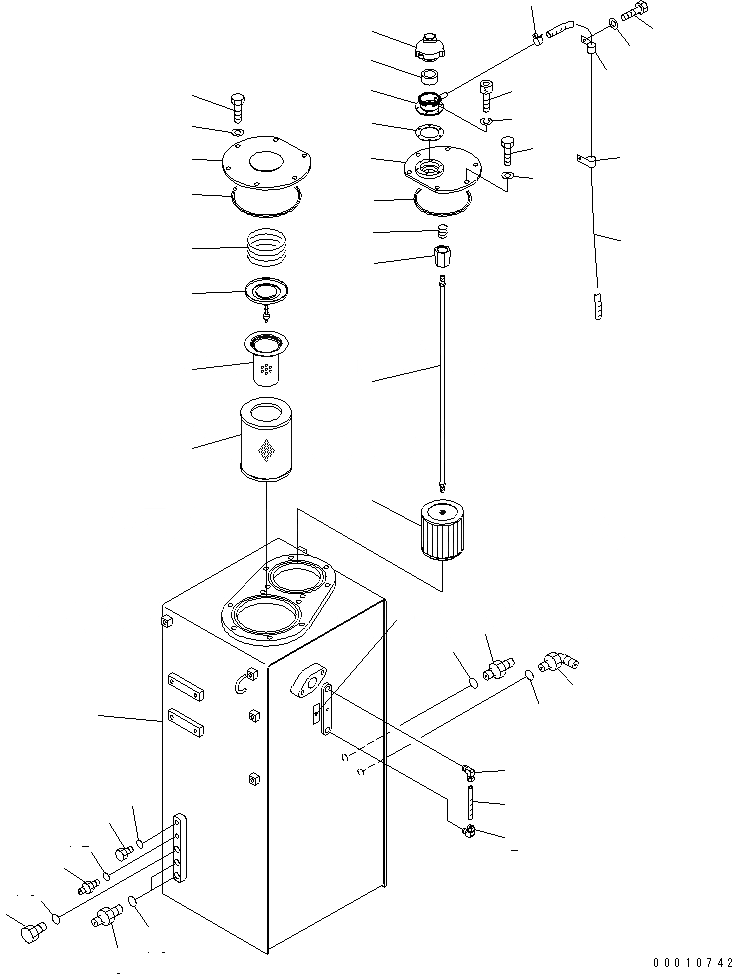 00010742