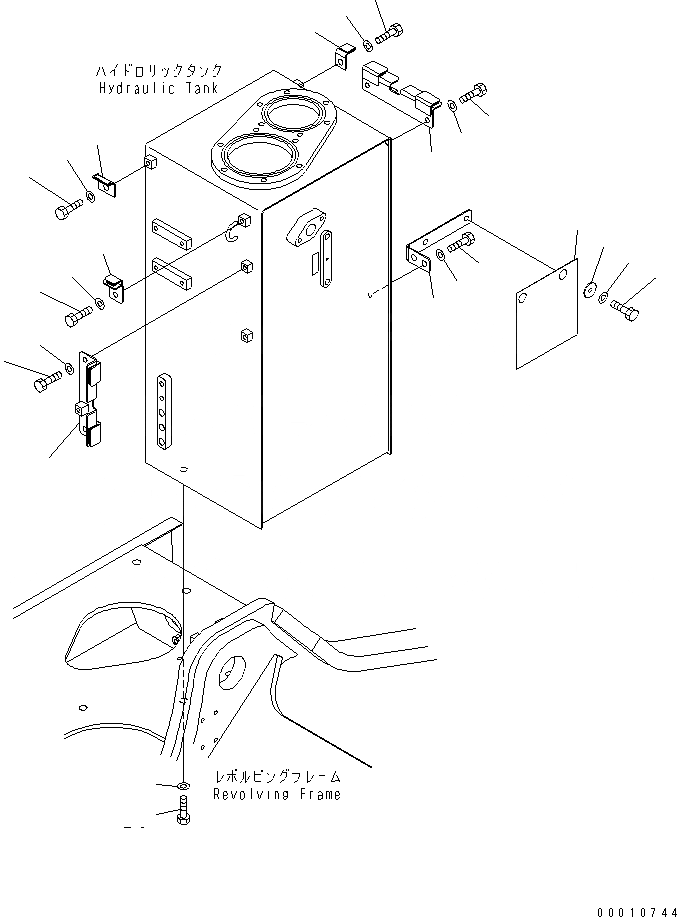 ハイドロリックタンク
Hydraulic Tank

レボルビングフレーム
Revolving Frame

00010744