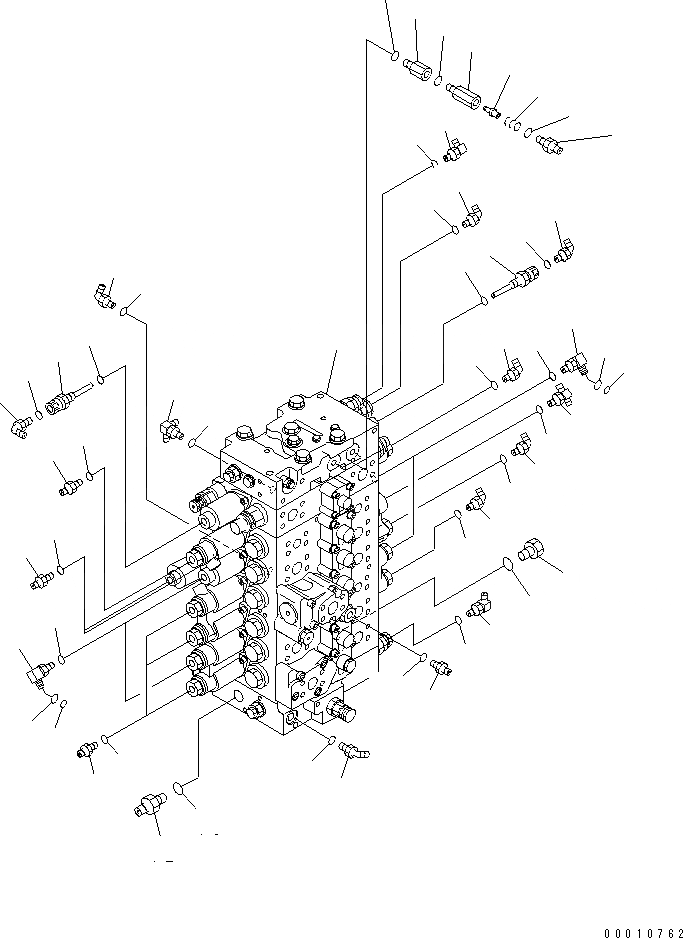 00010762