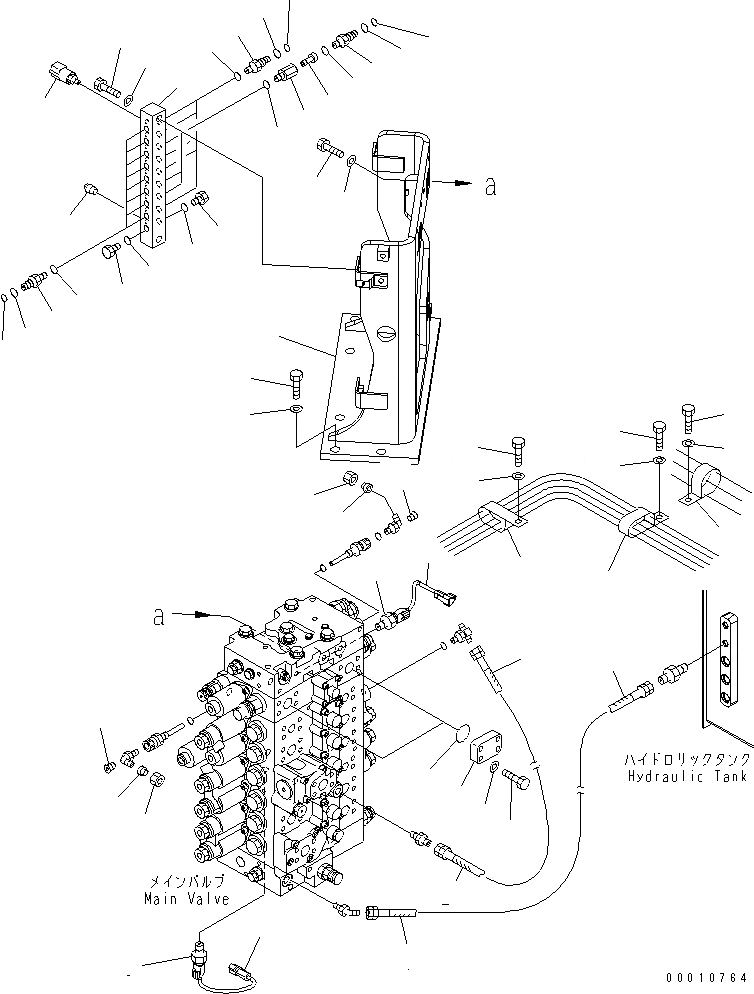 a

a

ハイドロリックタンク
Hydraulic Tank

メインバルブ
Main Valve

00010764