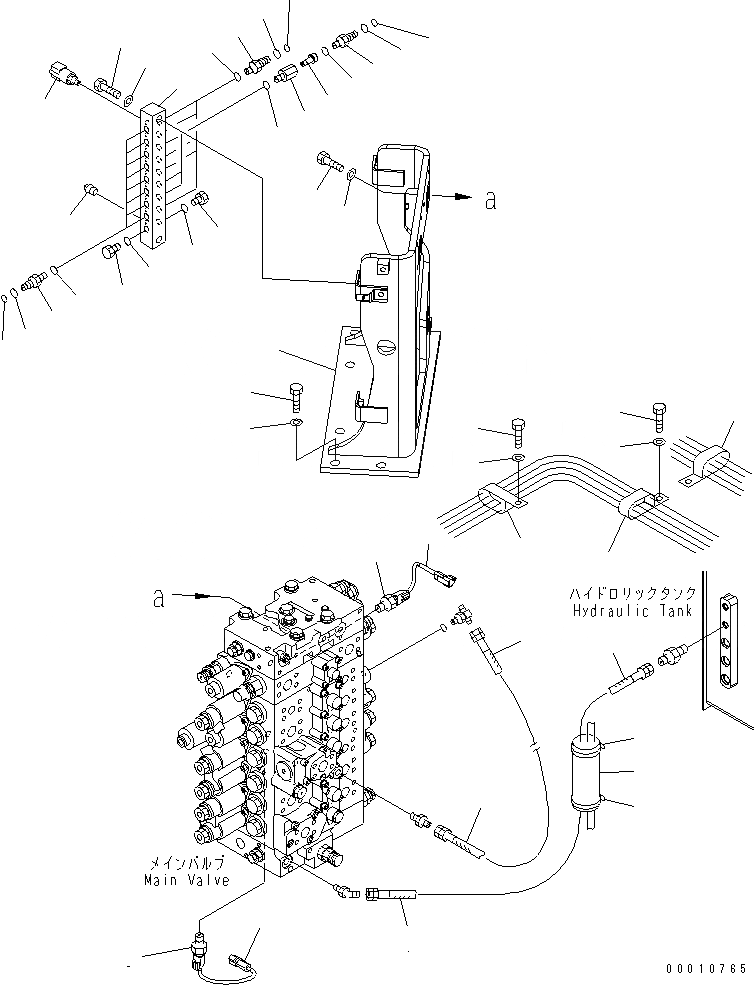 a

a

ハイドロリックタンク
Hydraulic Tank

メインバルブ
Main Valve

00010765