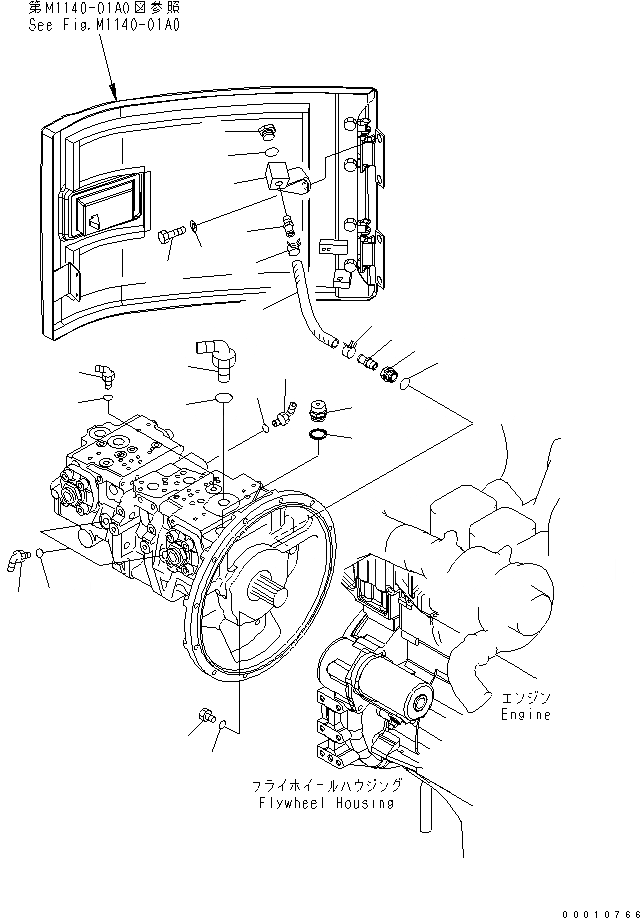 第M1140-01A0図参照
See Fig.M1140-01A0

エンジン
Engine

フライホイールハウジング
Flywheel Housing

00010766