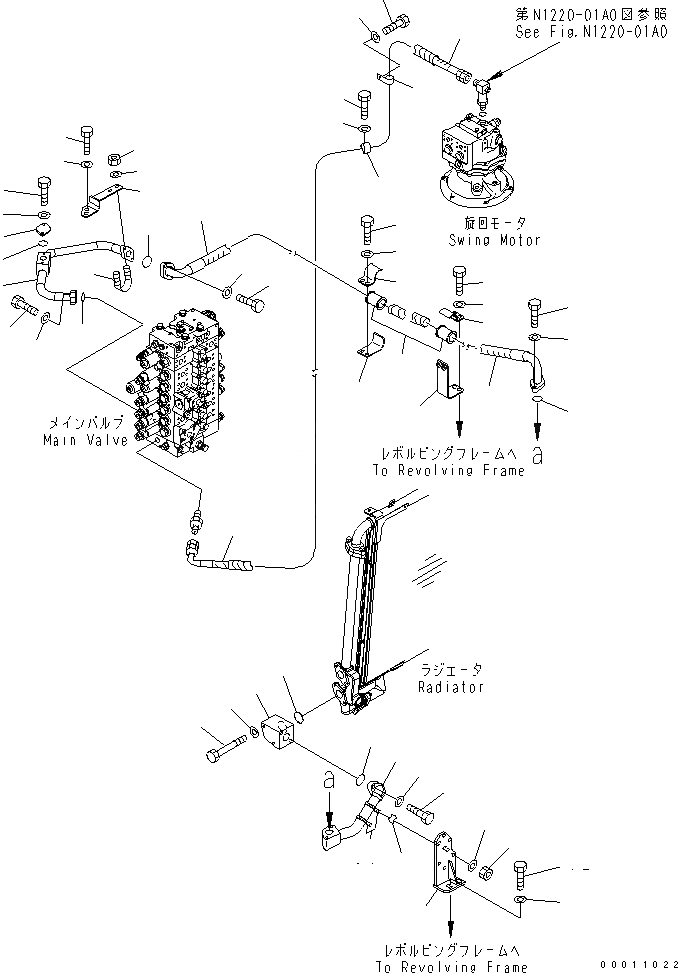 第N1220-01A0図参照
See Fig.N1220-01A0

旋回モータ
Swing Motor

メインバルブ
Main Valve

レボルビングフレームへ
To Revolving Frame

a

ラジエータ
Radiator

a

レボルビングフレームへ
To Revolving Frame

00011022