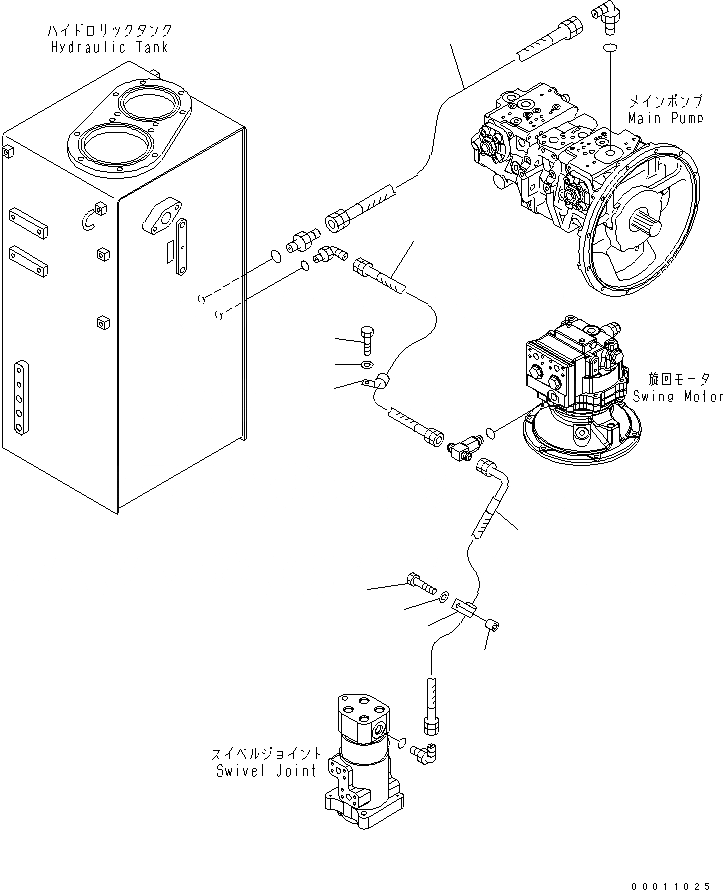 ハイドロリックタンク
Hydraulic Tank

メインポンプ
Main Pump

旋回モータ
Swing Motor

スイベルジョイント
Swivel Joint

00011025