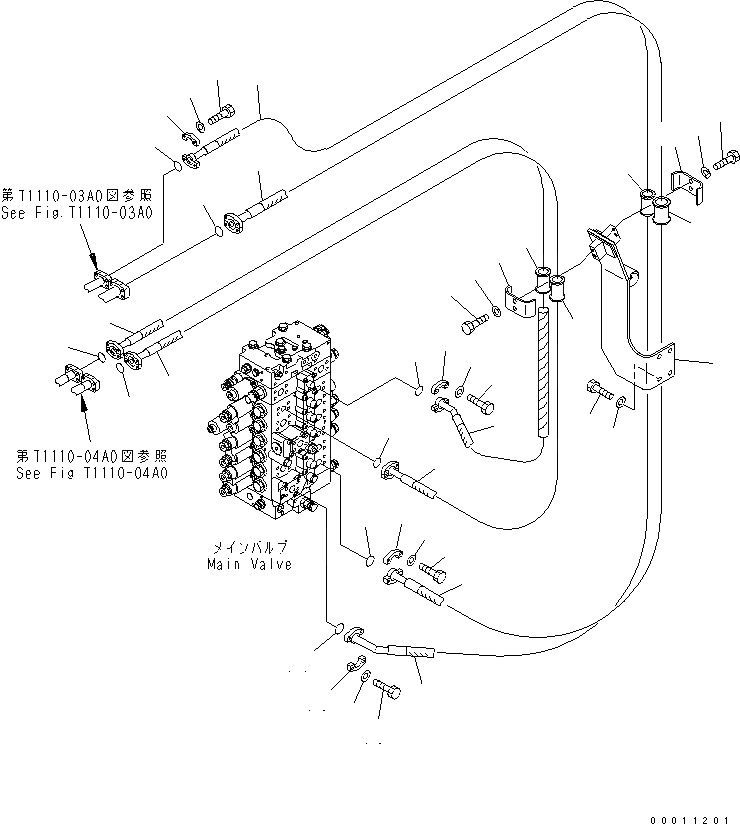 第T1110-03A0図参照
See Fig.T1110-03A0

第T1110-04A0図参照
See Fig T1110-04A0

メインバルブ
Main Valve

00011201