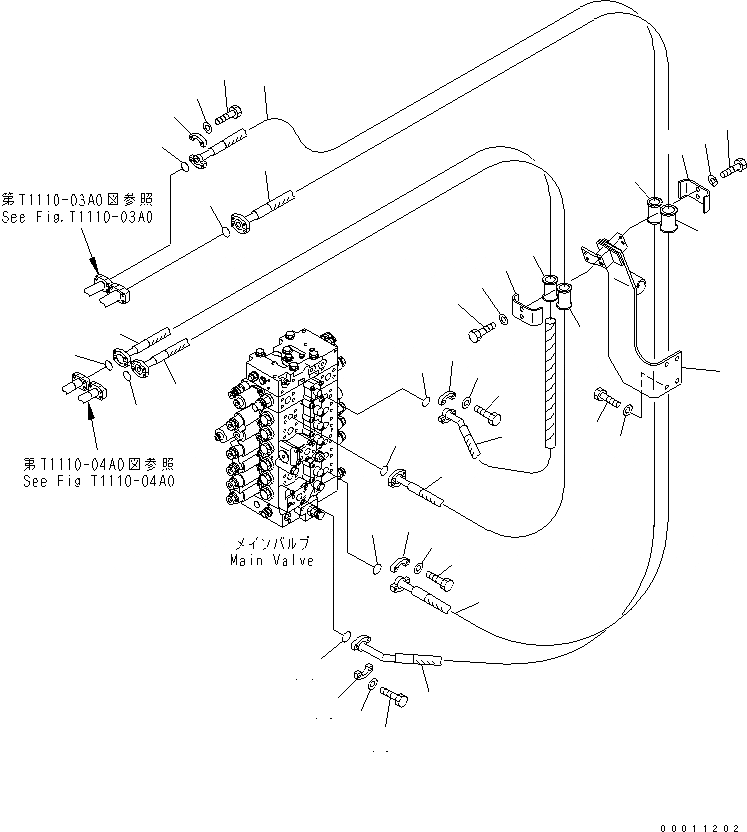 第T1110-03A0図参照
See Fig.T1110-03A0

第T1110-04A0図参照
See Fig T1110-04A0

メインバルブ
Main Valve

00011202