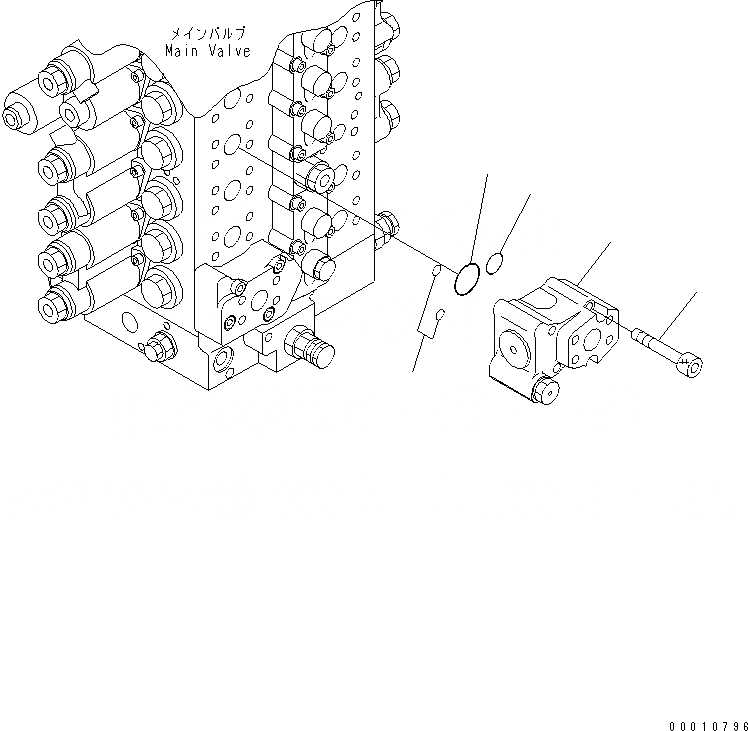 メインバルブ
Main Valve

00010796