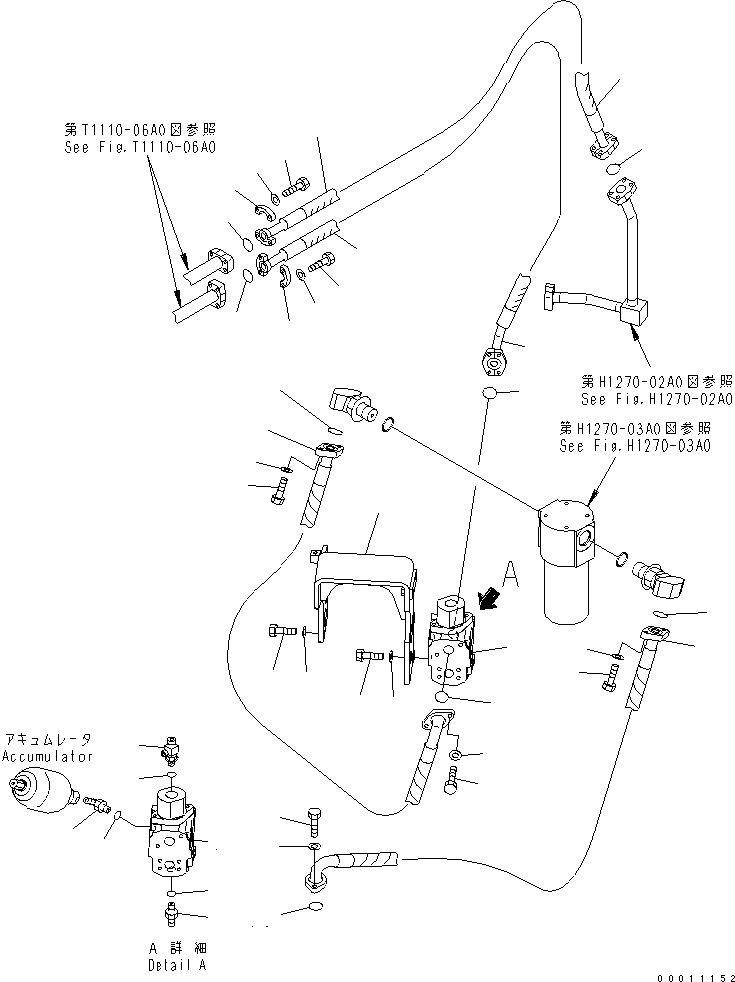 第T1110-06A0図参照
See Fig.T1110-06A0

第H1270-02A0図参照
See Fig.H1270-02A0

第H1270-03A0図参照
See Fig.H1270-03A0

A

アキュムレータ
Accumulator

A 詳細
Detail A

00011152