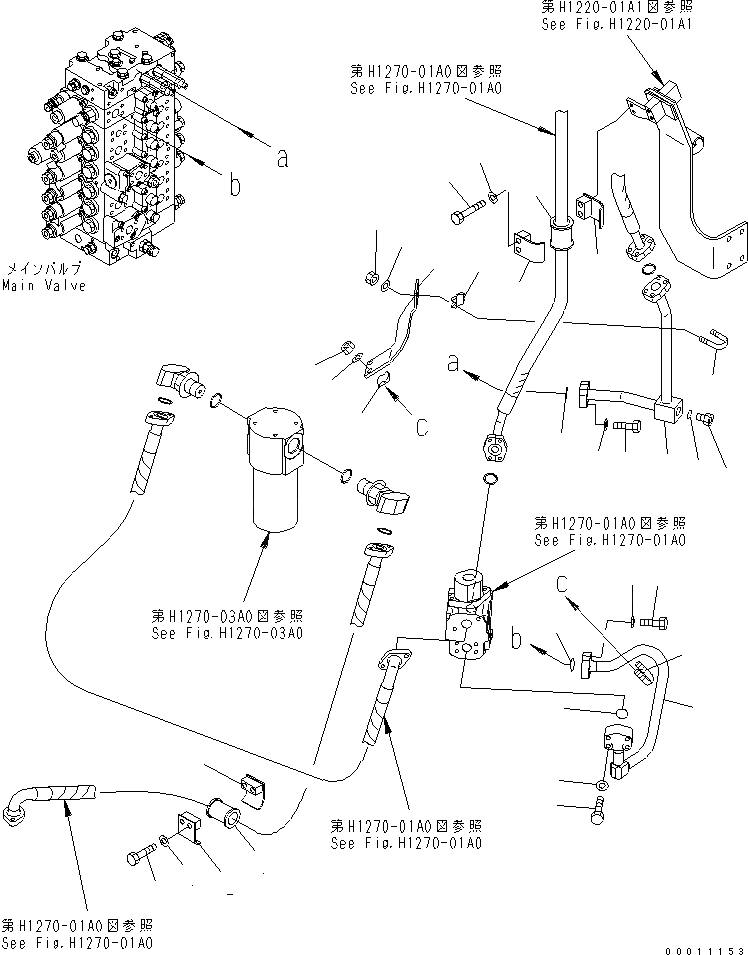 第H1220-01A1図参照
See Fig.H1220-01A1

第H1270-01A0図参照
See Fig.H1270-01A0

a

b

メインバルブ
Main Valve

a

c

第H1270-01A0図参照
See Fig.H1270-01A0

c

b

第H1270-03A0図参照
See Fig.H1270-03A0

第H1270-01A0図参照
See Fig.H1270-01A0

第H1270-01A0図参照
See Fig.H1270-01A0

00011153