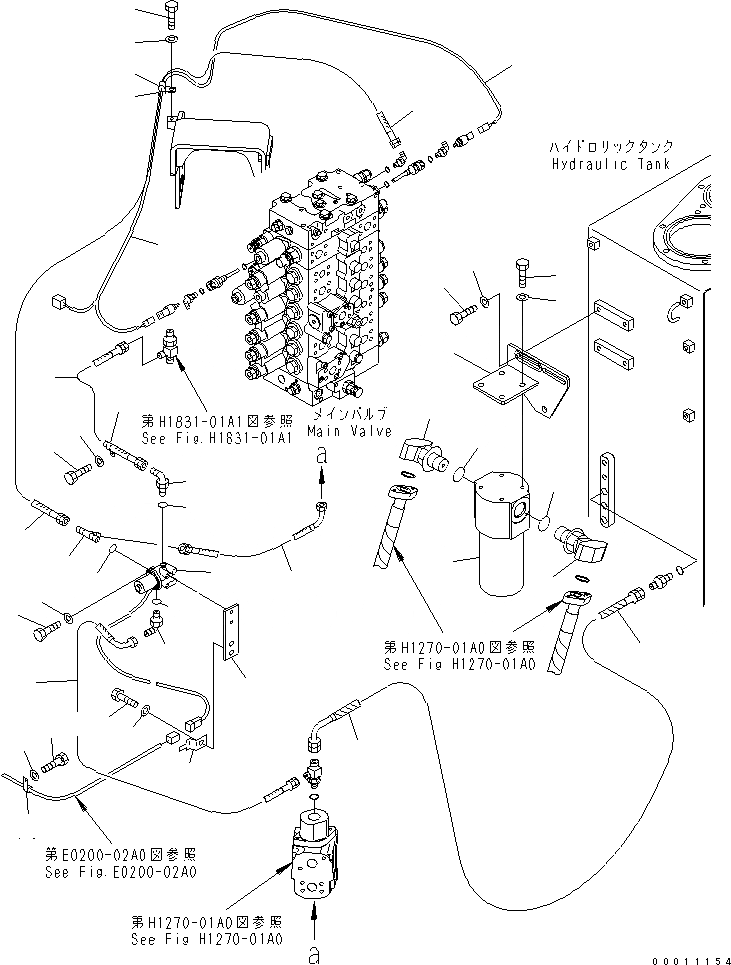 ハイドロリックタンク
Hydraulic Tank

第H1831-01A1図参照
See Fig.H1831-01A1

メインバルブ
Main Valve

a

第H1270-01A0図参照
See Fig H1270-01A0

第E0200-02A0図参照
See Fig.E0200-02A0

第H1270-01A0図参照
See Fig H1270-01A0

a

00011154