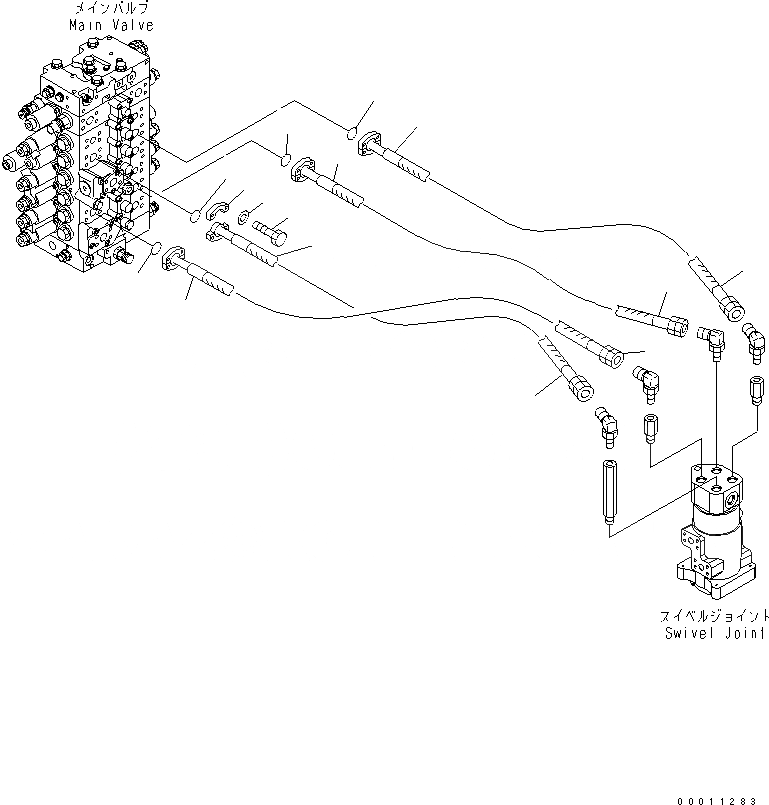 メインバルブ
Main Valve

スイベルジョイント
Swivel Joint

00011283