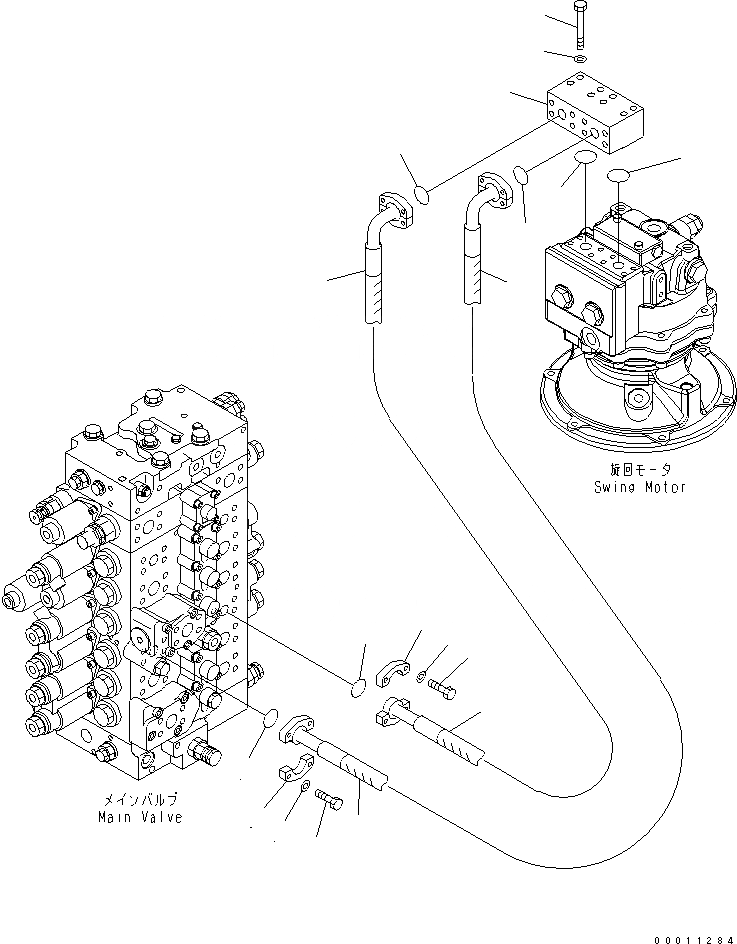 旋回モータ
Swing Motor

メインバルブ
Main Valve

00011284