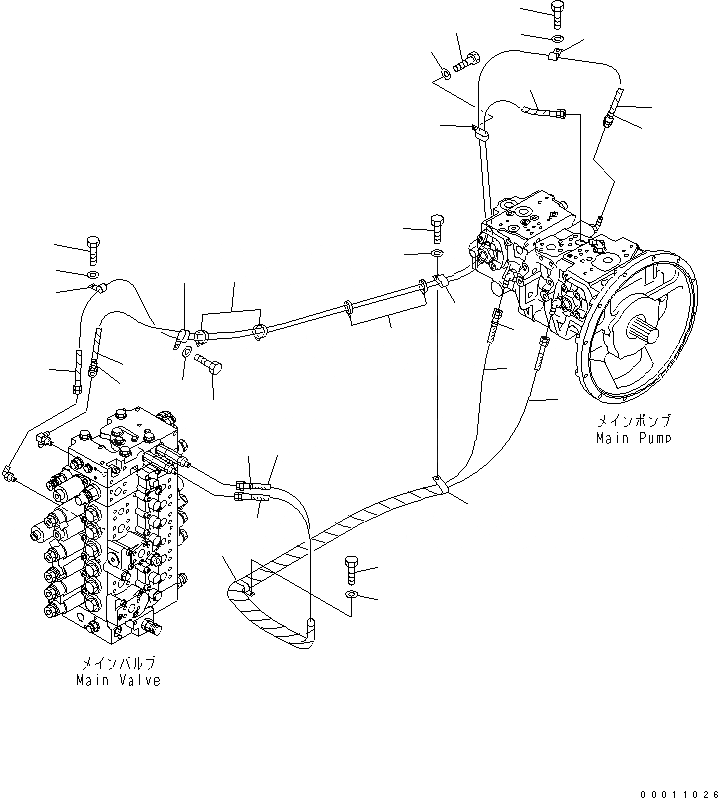 メインポンプ
Main Pump

メインバルブ
Main Valve

00011026