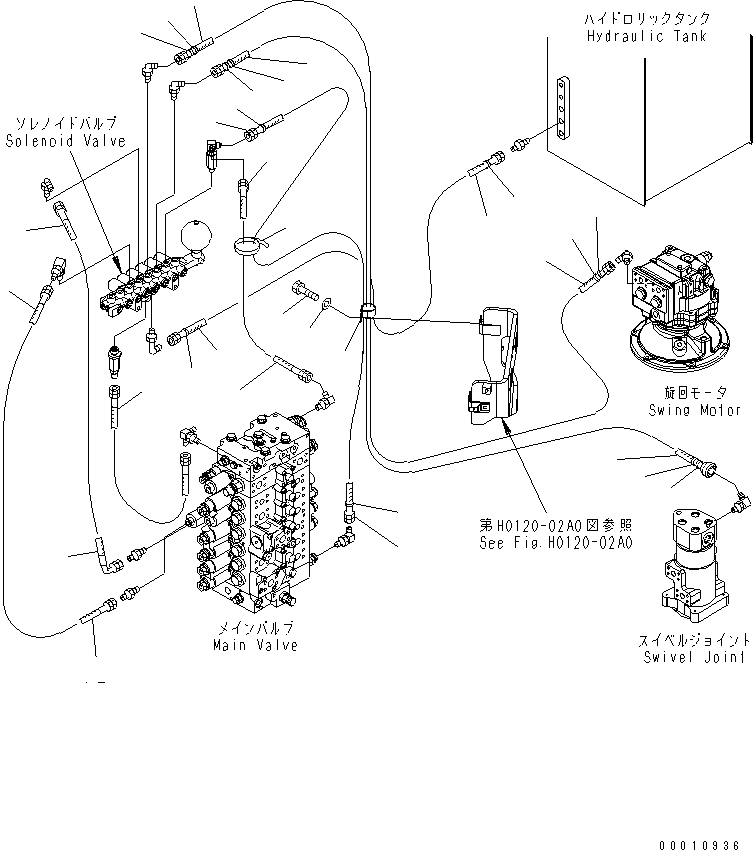 ハイドロリックタンク
Hydraulic Tank

ソレノイドバルブ
Solenoid Valve

旋回モータ
Swing Motor

第H0120-02A0図参照
See Fig.H0120-02A0

メインバルブ
Main Valve

スイベルジョイント
Swivel Joint

00010936