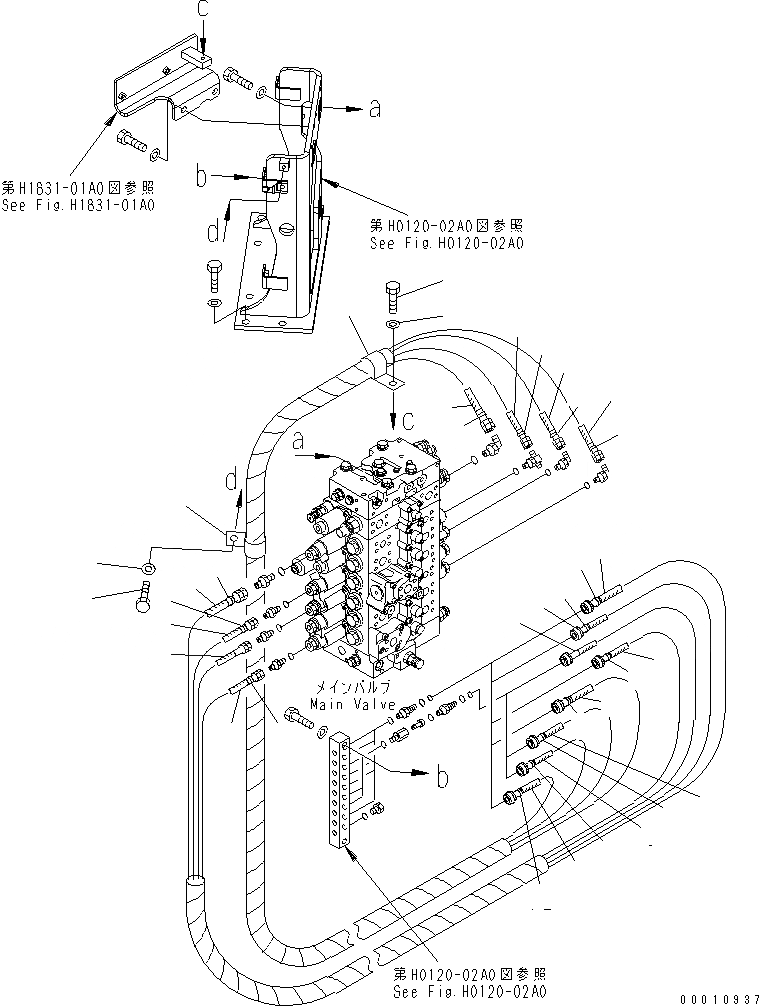 c

a

第H1831-01A0図参照
See Fig.H1831-01A0

b

d

第H0120-02A0図参照
See Fig.H0120-02A0

c

a

d

メインバルブ
Main Valve

b

第H0120-02A0図参照
See Fig.H0120-02A0

00010937