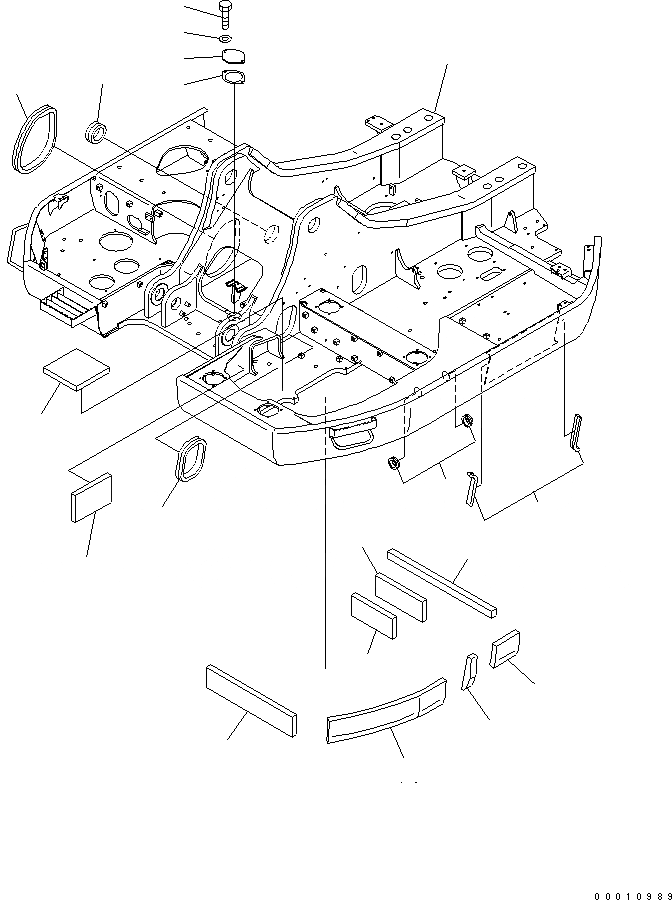 00010989