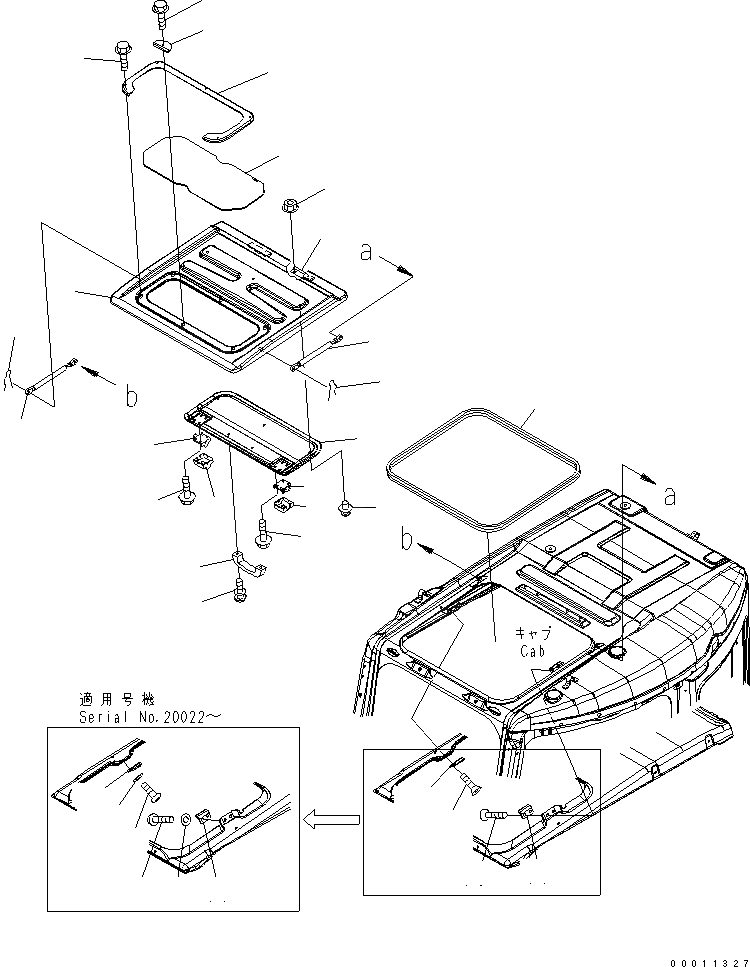 a

b

a

b

キャブ
Cab

適用号機
Serial No.20022～

00011327