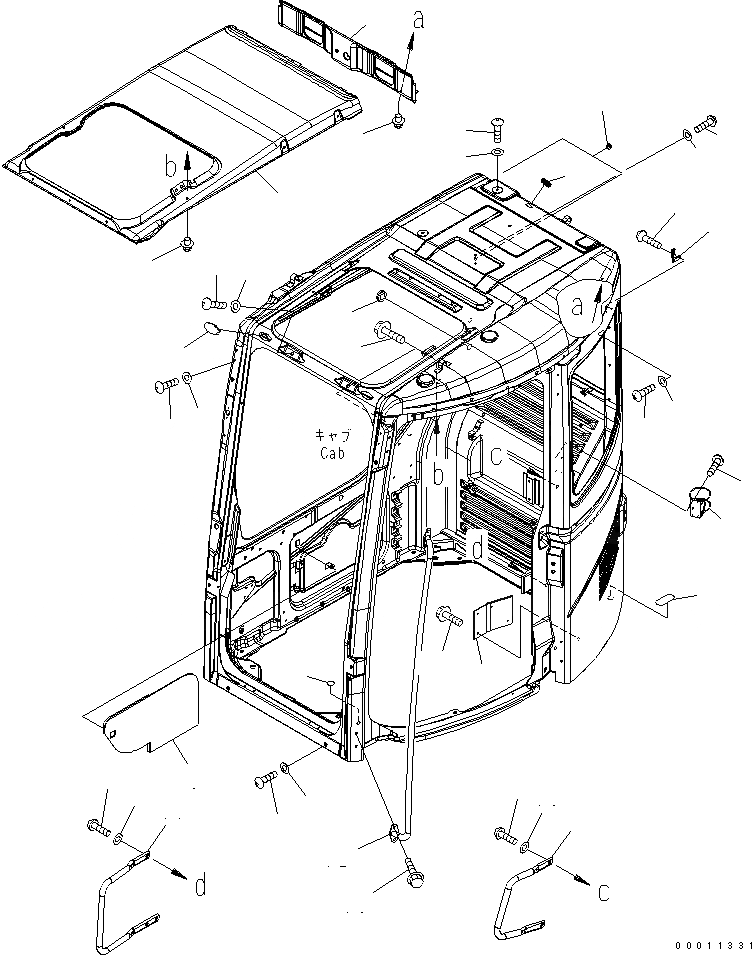 a
b
a
キャブ
Cab
b
c
d
d
c
00011331