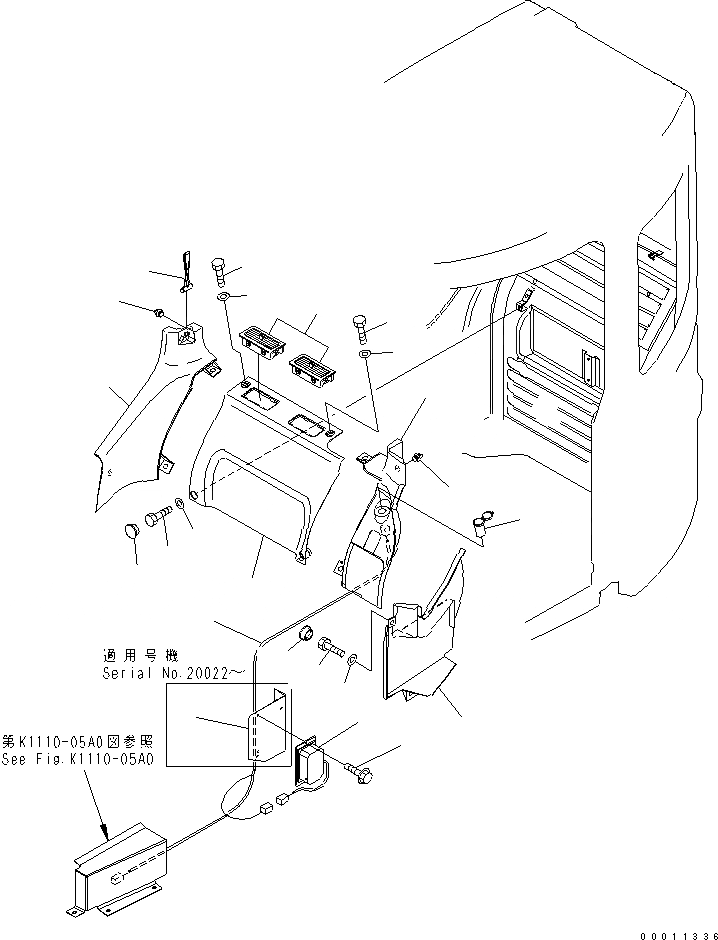 適用号機
Serial No.20022～

第K1110-05A0図参照
See Fig.K1110-05A0

00011336