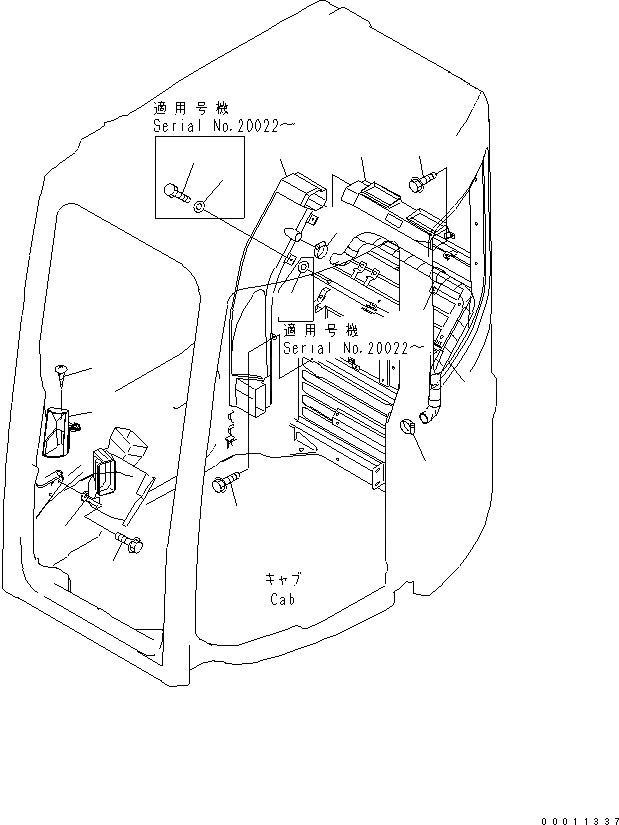 適用号機
Serial No.20022～

適用号機
Serial No.20022～

キャブ
Cab

00011337