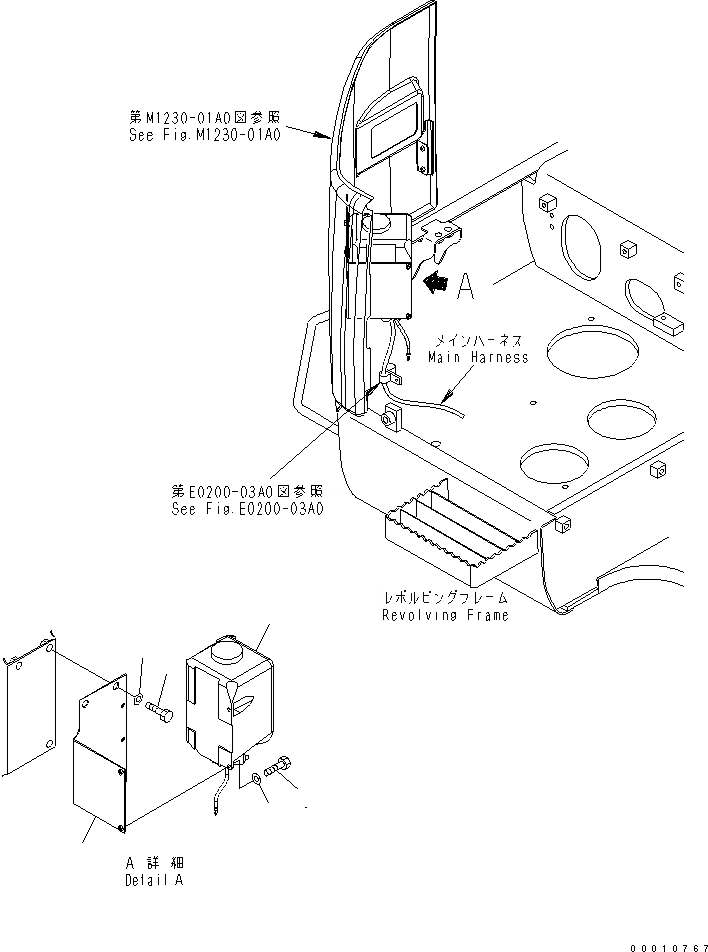 第M1230-01A0図参照
See Fig.M1230-01A0

A

メインハーネス
Main Harness

第E0200-03A0図参照
See Fig.E0200-03A0

レボルビングフレーム
Revolving Frame

A 詳 細
Detail A

00010767