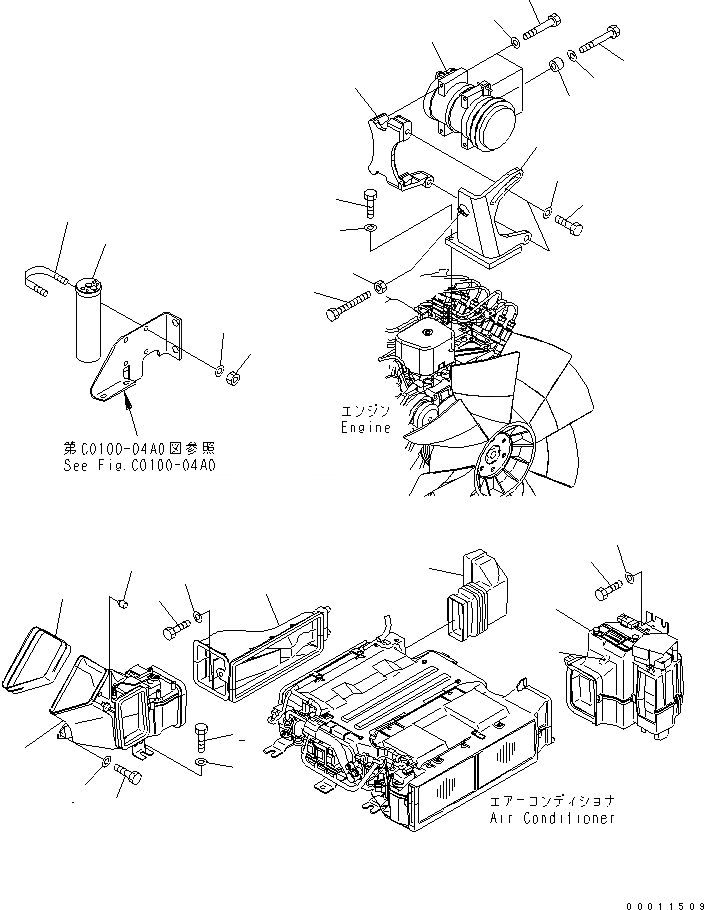 第C0100-04A0図参照
See Fig.C0100-04A0

エンジン
Engine

エアーコンディショナ
Air Conditioner

00011509