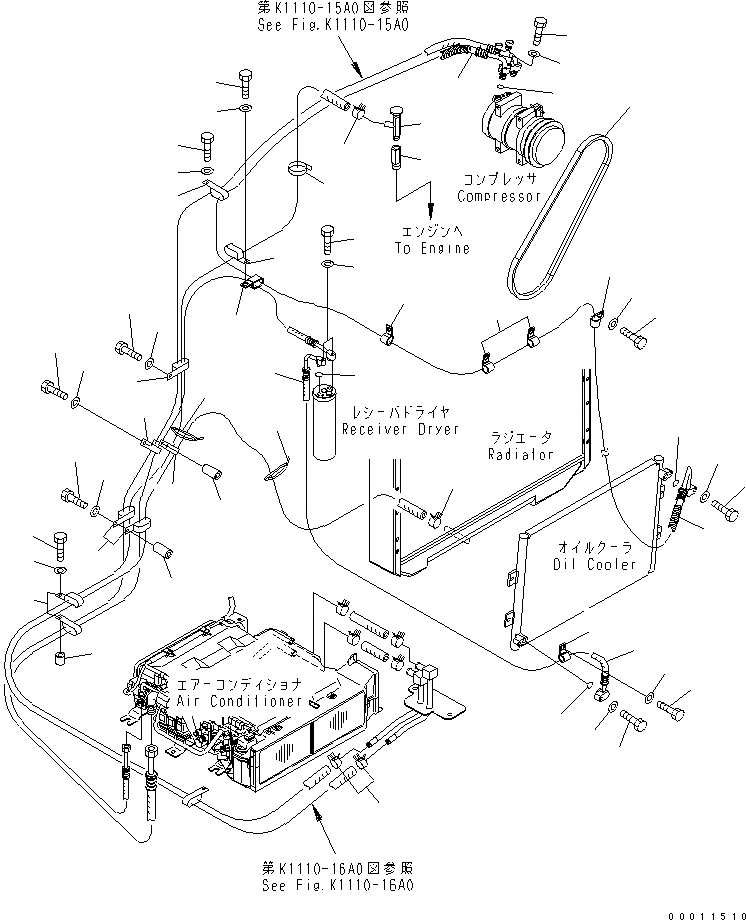 第K1110-15A0図参照
See Fig.K1110-15A0

コンプレッサ
Compressor

エンジンへ
To Engine

レシーバドライヤ
Receiver Dryer

ラジエータ
Radiator

オイルクーラ
Oil Cooler

エアーコンディショナ
Air Conditioner

第K1110-16A0図参照
See Fig.K1110-16A0

00011510