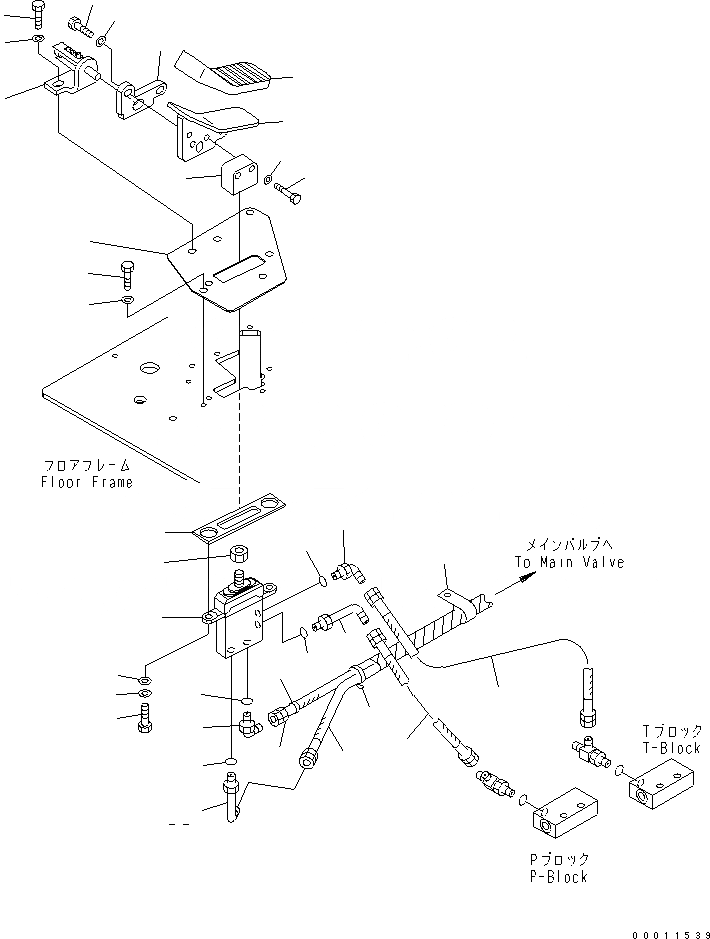 フロアフレーム
Floor Frame

メインバルブへ
To Main Valve

Tブロック
T-Block

Pブロック
P-Block

00011539