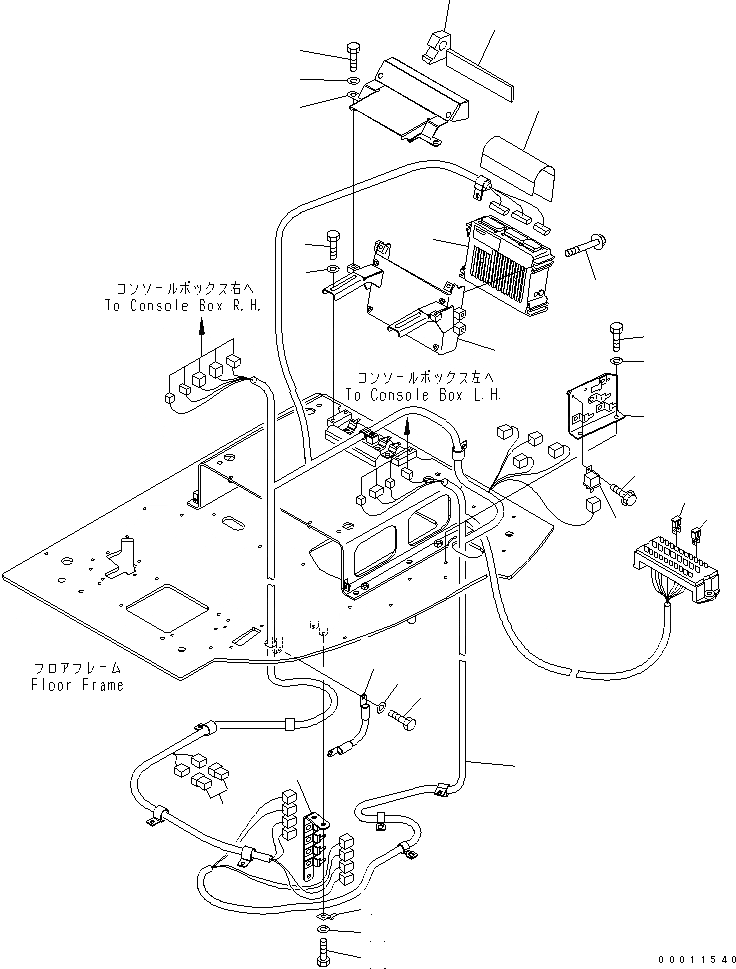 コンソールボックス右へ
To Console Box R.H.

コンソールボックス左へ
To Console Box L.H.

フロアフレーム
Floor Frame

00011540