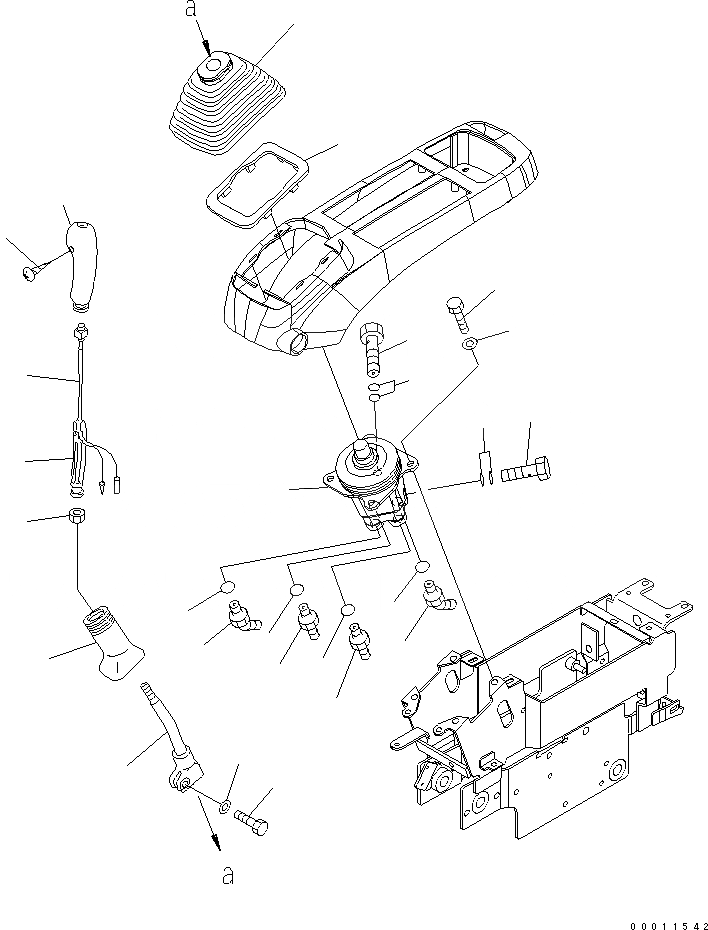 a

a

00011542