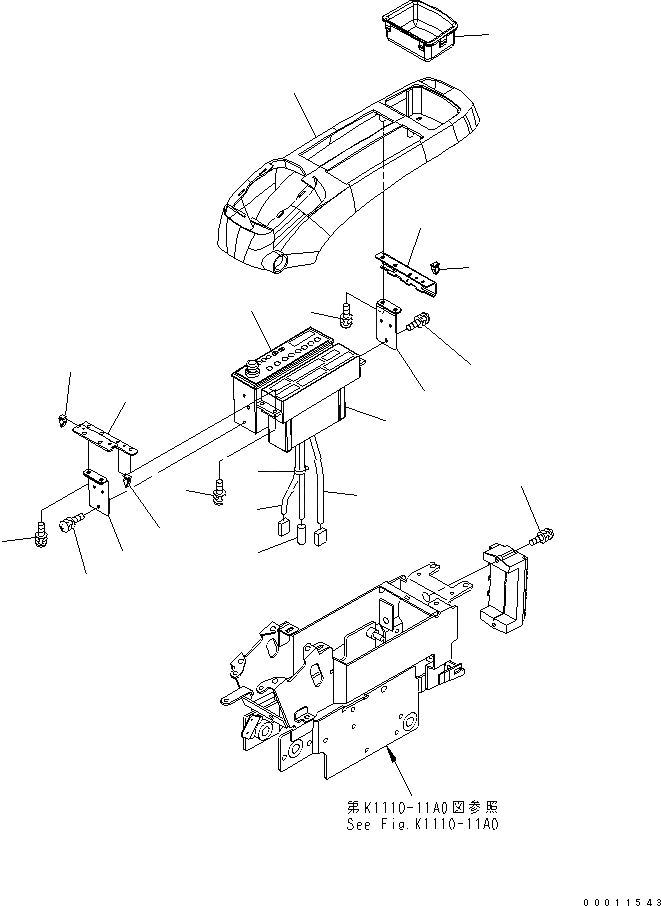 第K1110-11A0図参照
See Fig.K1110-11A0

00011543