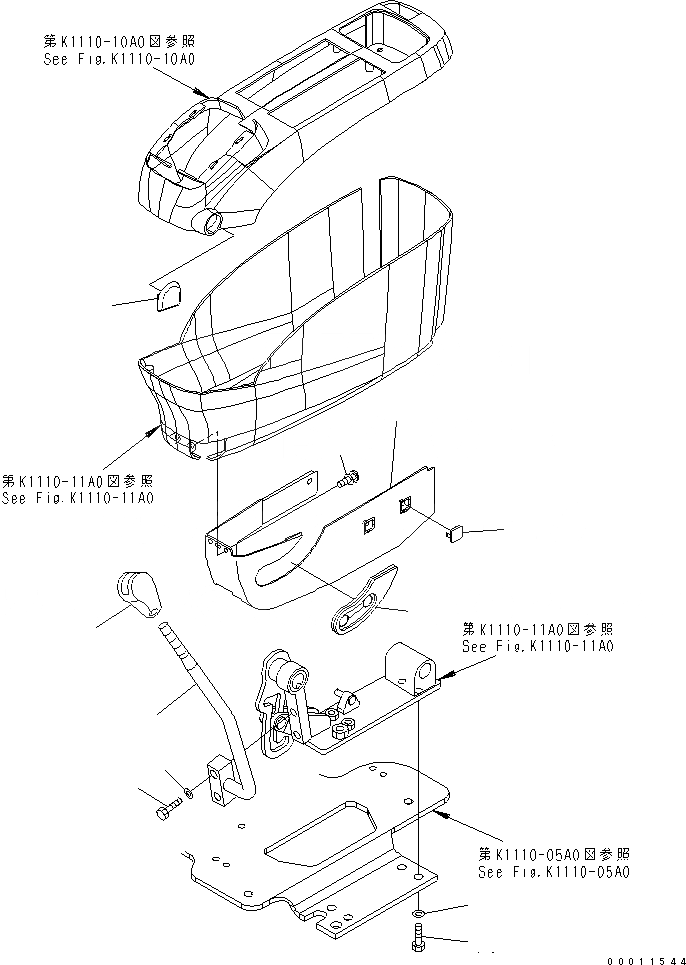 第K1110-10A0図参照
See Fig.K1110-10A0

第K1110-11A0図参照
See Fig.K1110-11A0

第K1110-11A0図参照
See Fig.K1110-11A0

第K1110-05A0図参照
See Fig.K1110-05A0

00011544