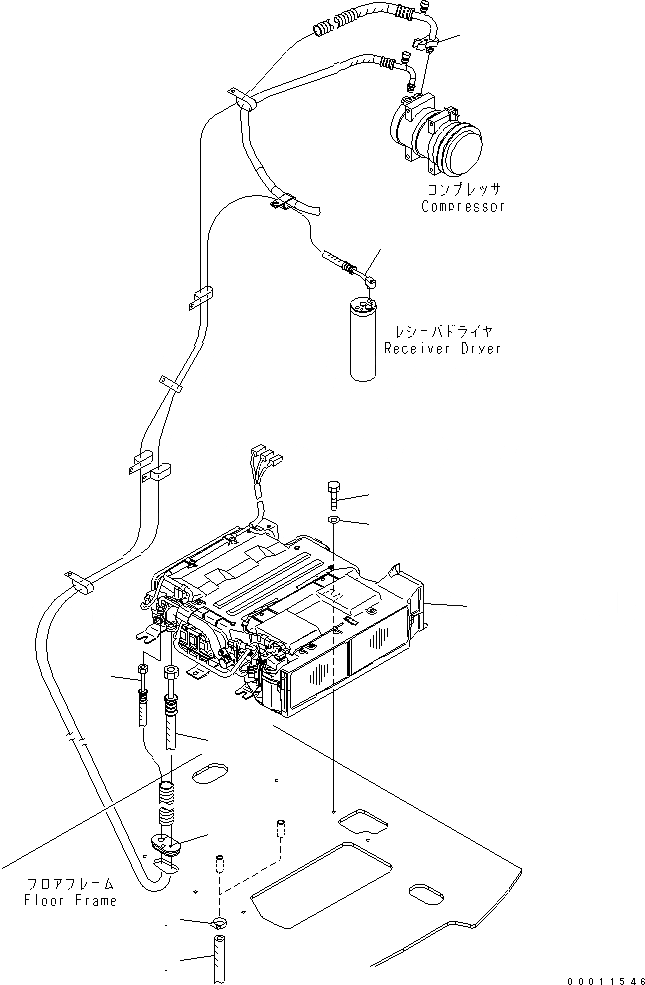 コンプレッサ
Compressor

レシーバドライヤ
Receiver Dryer

フロアフレーム
Floor Frame

00011546